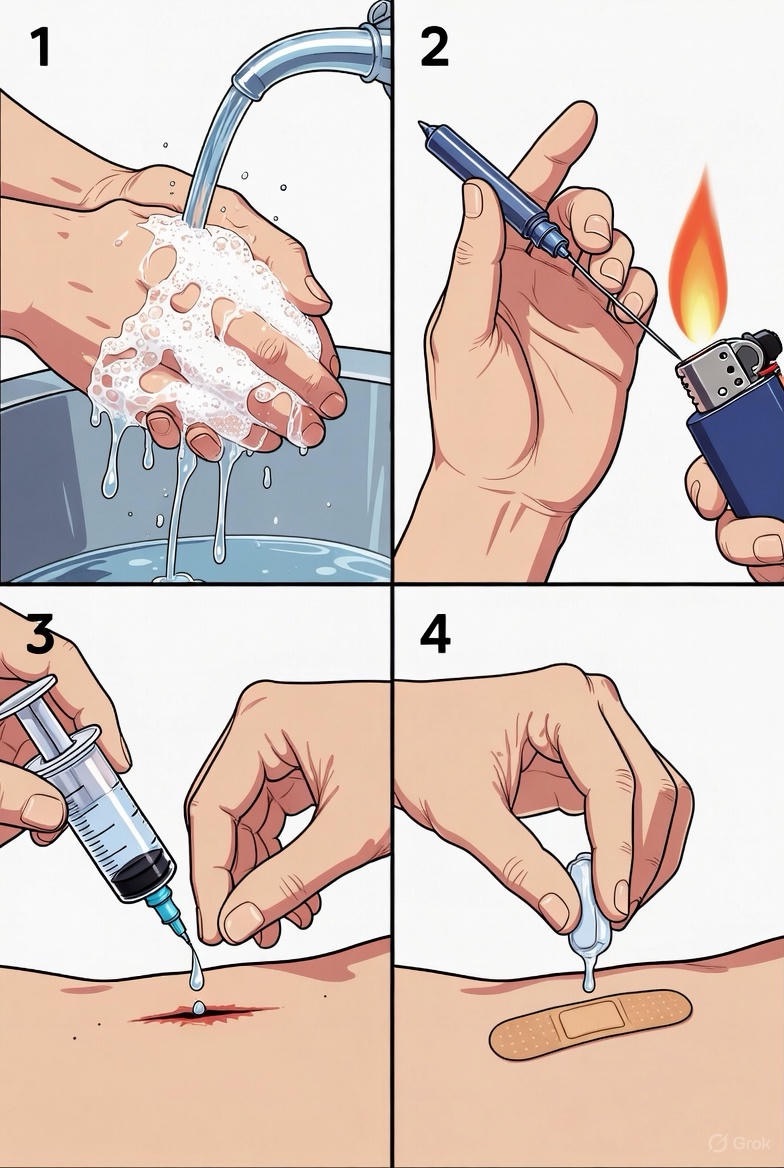 1

2

3

4

Grok