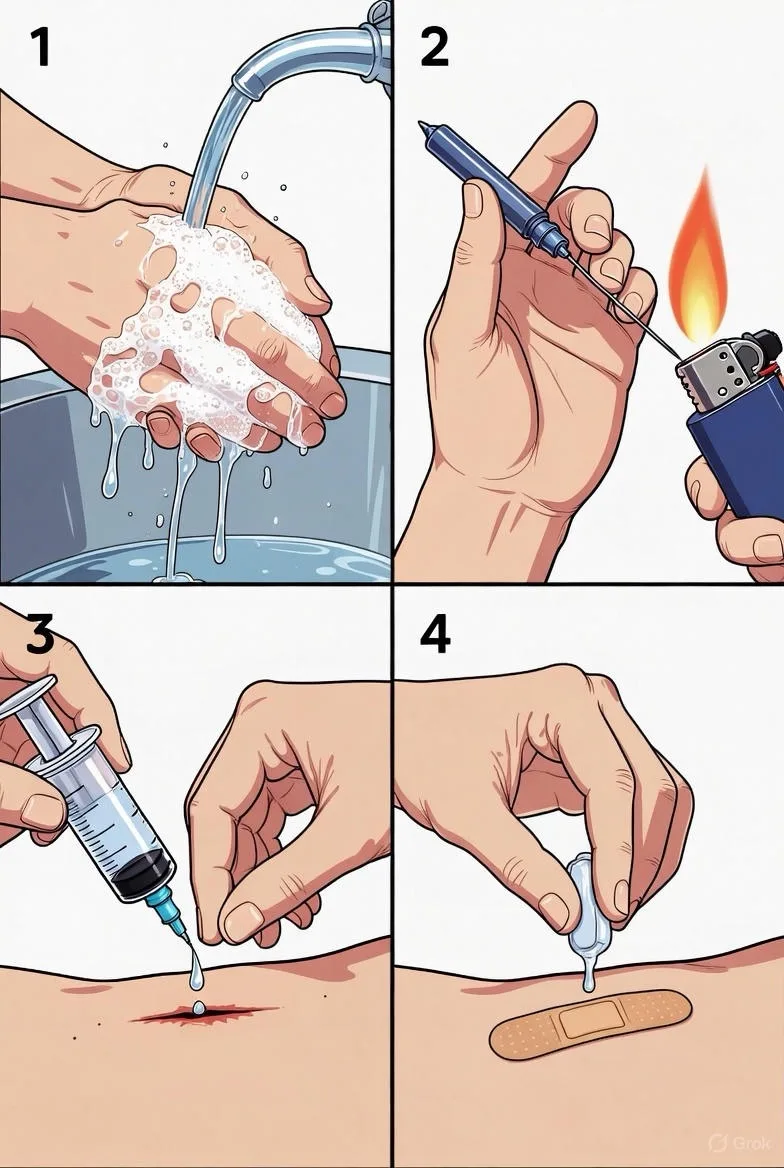 1

2

3

4

Grok